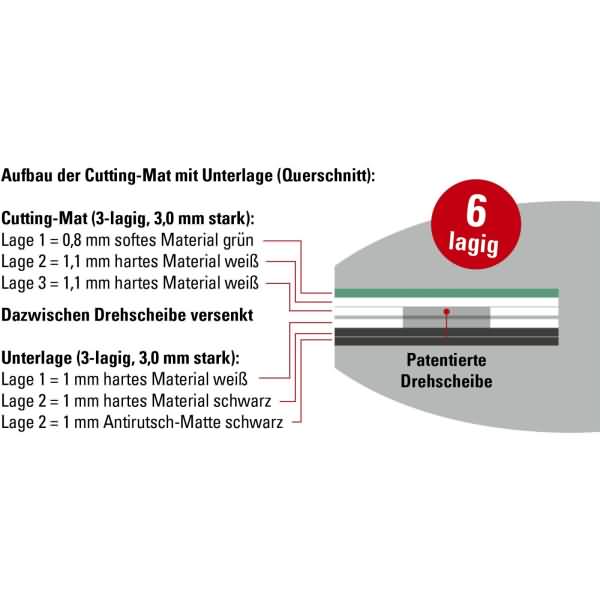 Aufbau der Cutting-Mat mit Unterlage (Querschnitt):

Cutting-Mat (3-lagig, 3,0 mm stark):
Lage 1 = 0,8 mm softes Material grün
Lage 2 = 1,1 mm hartes Material weiß
Lage 3 = 1,1 mm hartes Material weiß

Dazwischen Drehscheibe versenkt

Unterlage (3-lagig, 3,0 mm stark):
Lage 1 = 1 mm hartes Material weiß
Lage 2 = 1 mm hartes Material schwarz
Lage 2 = 1 mm Antirutsch-Matte schwarz

6 lagig

Patentierte Drehscheibe