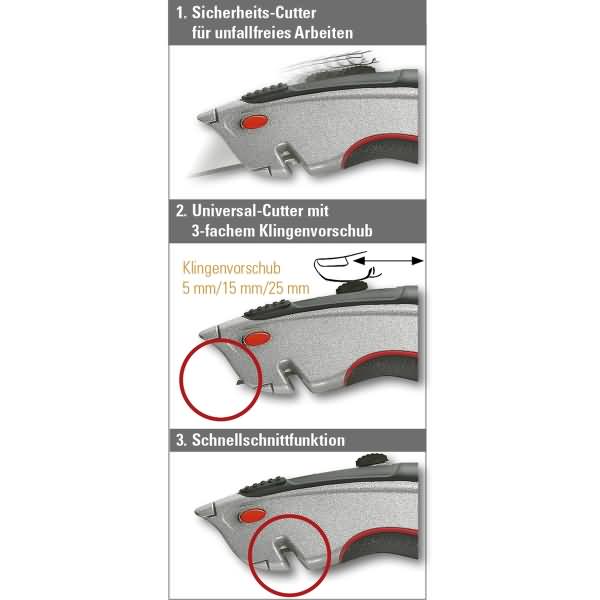 1. Sicherheits-Cutter für unfallfreies Arbeiten

2. Universal-Cutter mit 3-fachem Klingenvorschub

Klingenvorschub 5 mm/15 mm/25 mm

3. Schnellschnittfunktion