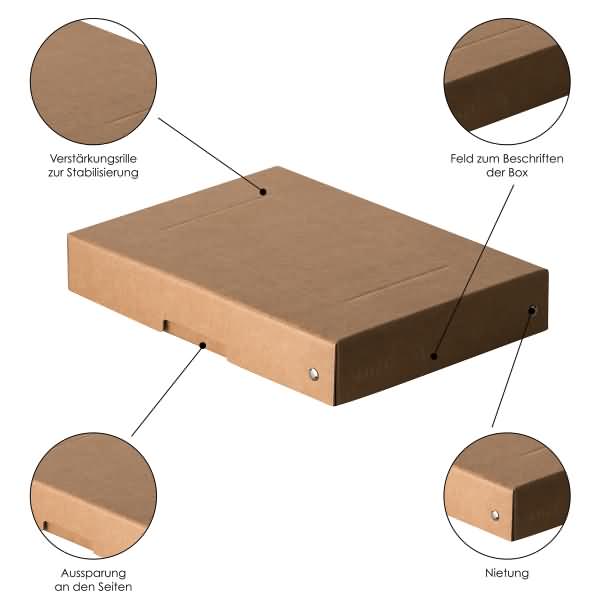 Verstärkungsrille zur Stabilisierung

Feld zum Beschriften der Box

Aussparung an den Seiten

Nietung