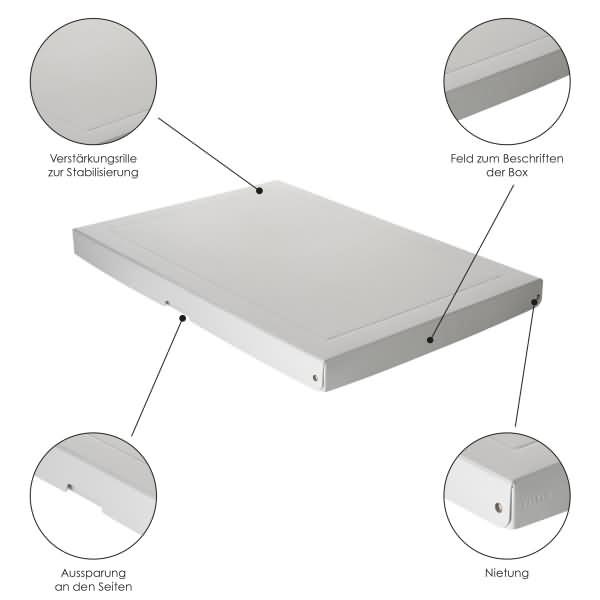 Verstärkungsrille zur Stabilisierung

Feld zum Beschriften der Box

Aussparung an den Seiten

Nietung