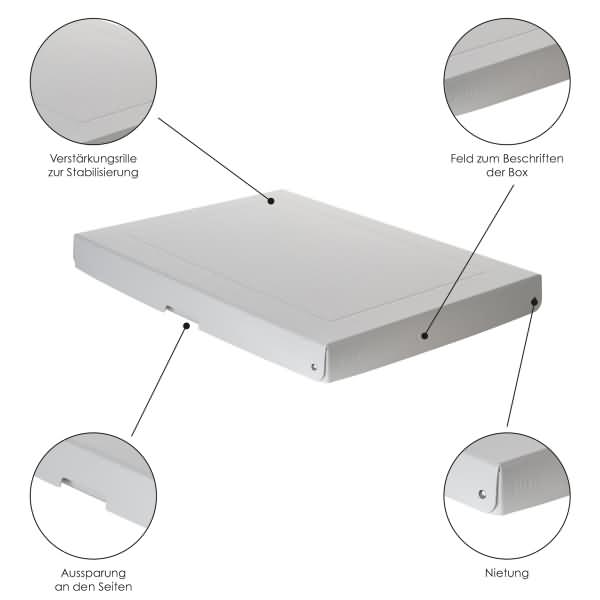 Verstärkungsrille
zur Stabilisierung

Feld zum Beschriften
der Box

Aussparung
an den Seiten

Nietung