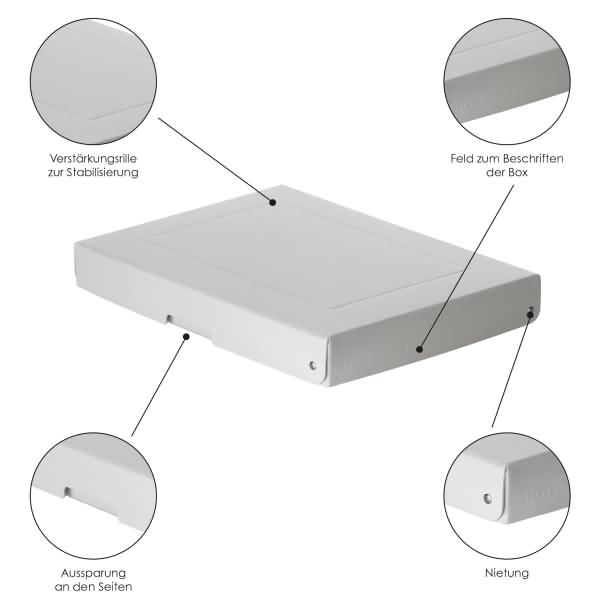 Verstärkungsrille zur Stabilisierung

Feld zum Beschriften der Box

Aussparung an den Seiten

Nietung