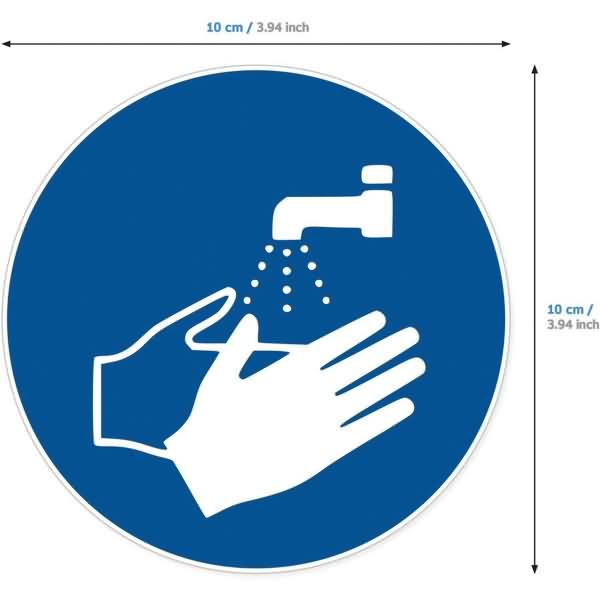 10 cm / 3.94 inch

10 cm / 3.94 inch