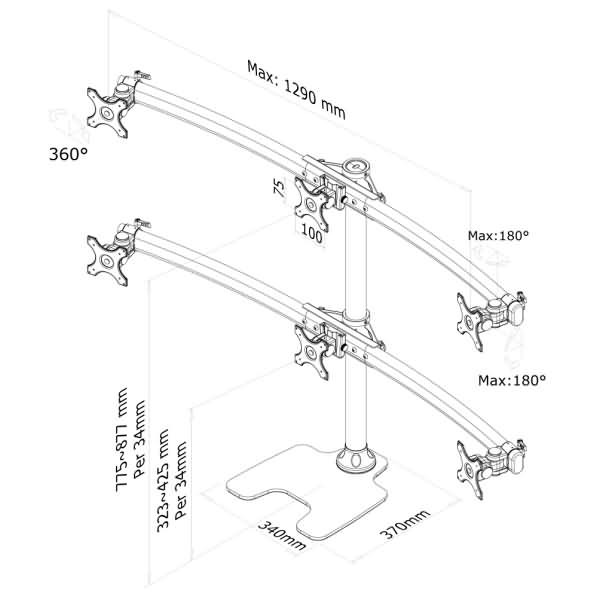 Max: 1290 mm

360°

75

100

Max:180°

Max:180°

775~877 mm
Per 34mm

323~425 mm
Per 34mm

340mm

370mm