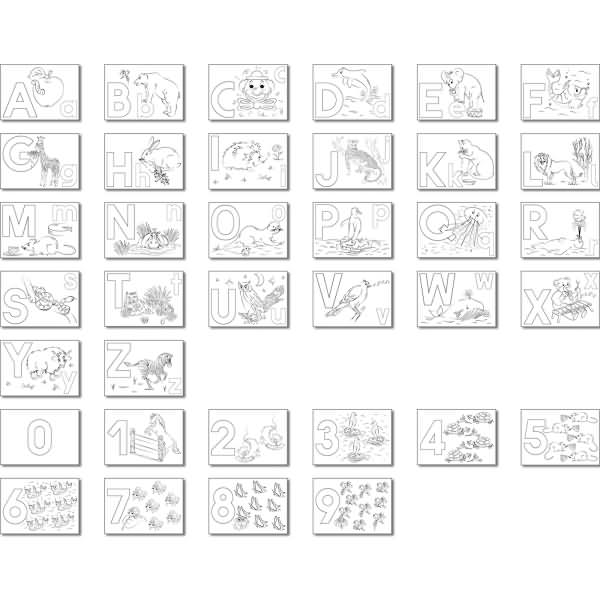 A a
B b
C c
D d
E e
F f
G g
H h
I i
J j
K k
L l
M m
N n
O o
P p
Q q
R r
S s
T t
U u
V v
W w
X x
Y y
Z z
0
1
2
3
4
5
6
7
8
9